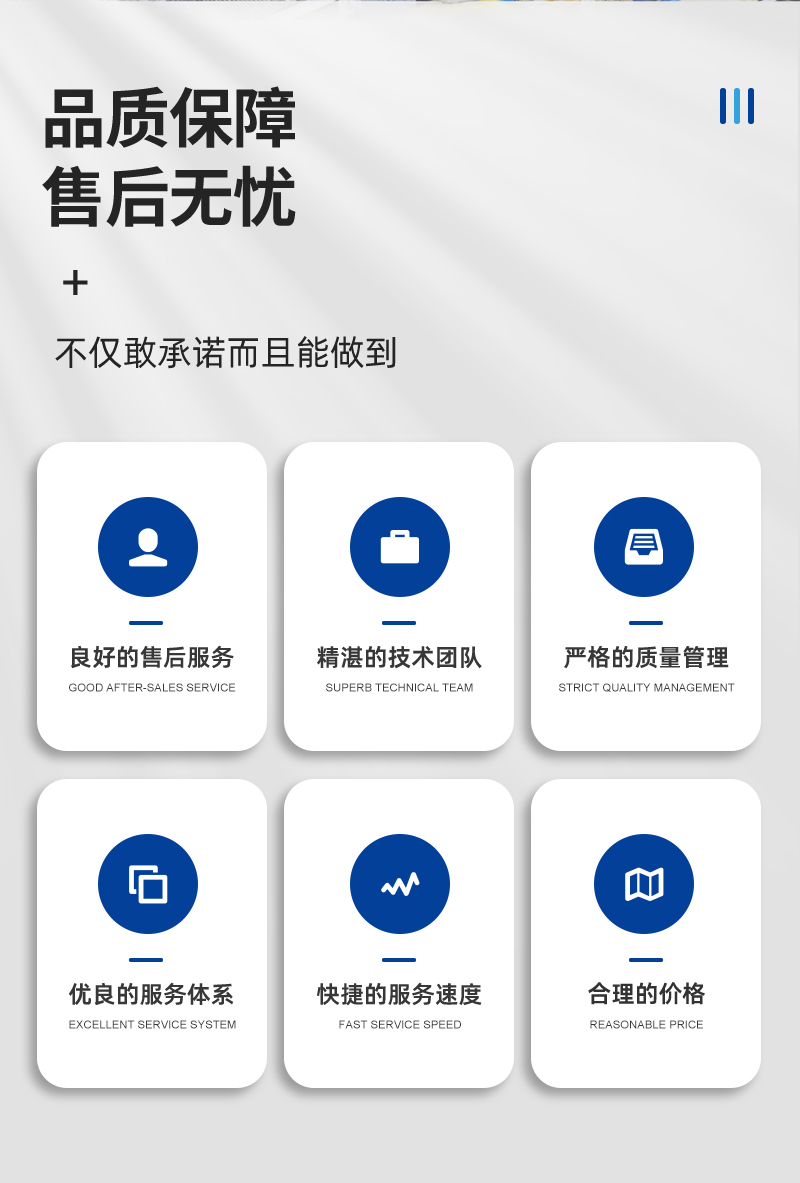 品质保障
售后无忧

+

不仅敢承诺而且能做到

良好的售后服务
GOOD AFTER-SALES SERVICE

精湛的技术团队
SUPERB TECHNICAL TEAM

严格的质量管理
STRICT QUALITY MANAGEMENT

优良的服务体系
EXCELLENT SERVICE SYSTEM

快捷的服务速度
FAST SERVICE SPEED

合理的价格
REASONABLE PRICE