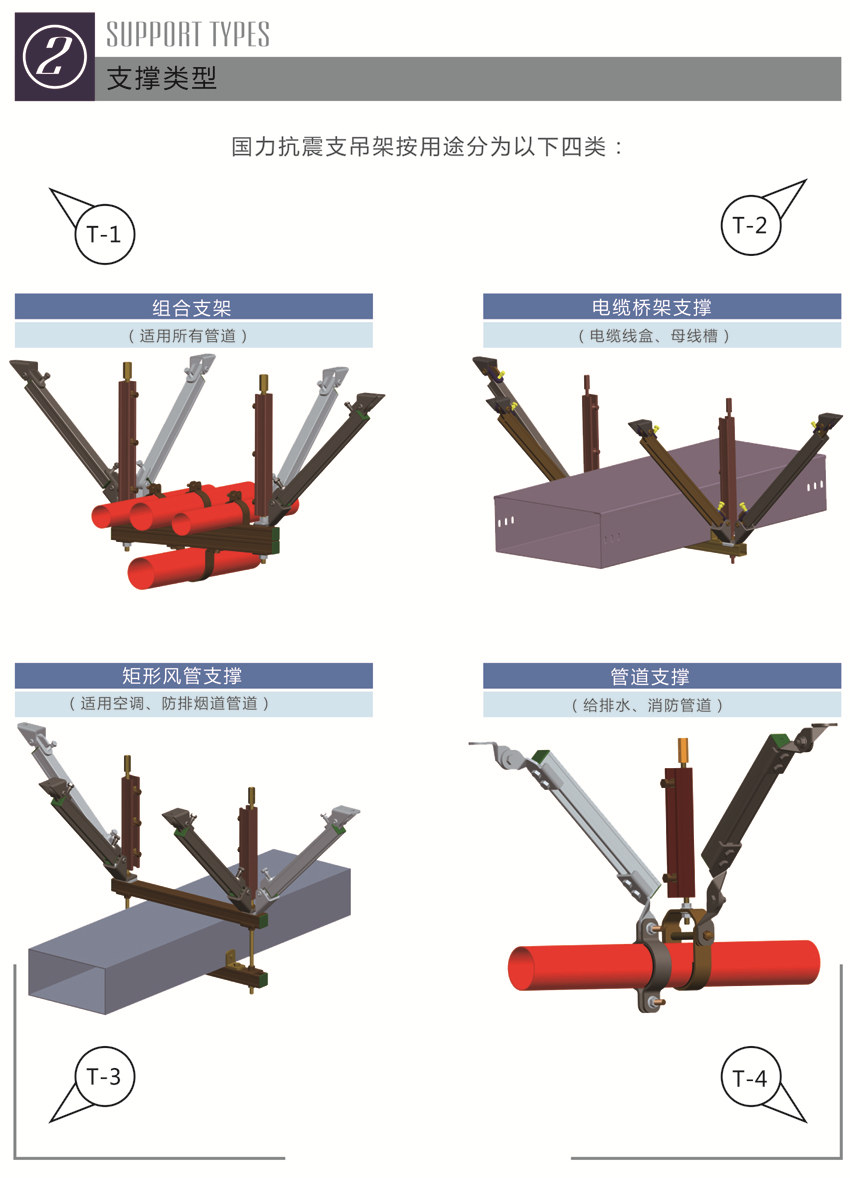 2

SUPPORT TYPES

支撑类型

国力抗震支吊架按用途分为以下四类：

T-1

T-2

组合支架

（适用所有管道）

电缆桥架支撑

（电缆线盒、母线槽）

矩形风管支撑

（适用空调、防排烟道管道）

管道支撑

（给排水、消防管道）

T-3

T-4