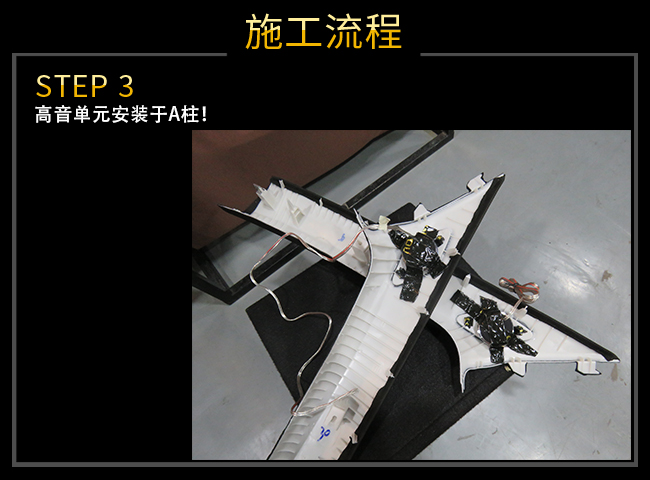 施工流程

STEP 3
高音单元安装于A柱！

30