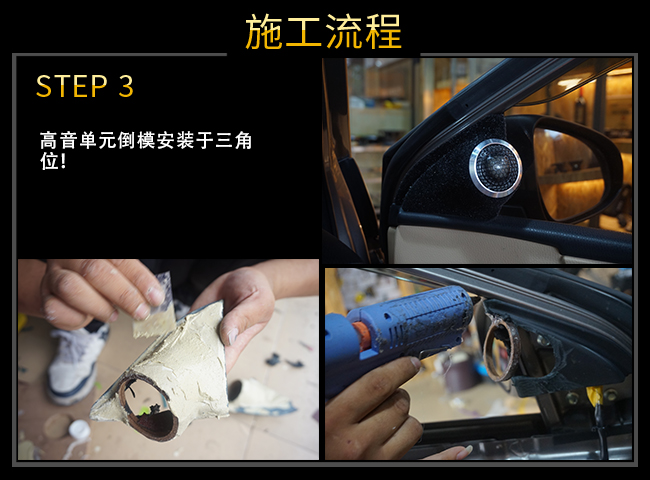 施工流程

STEP 3

高音单元倒模安装于三角位!