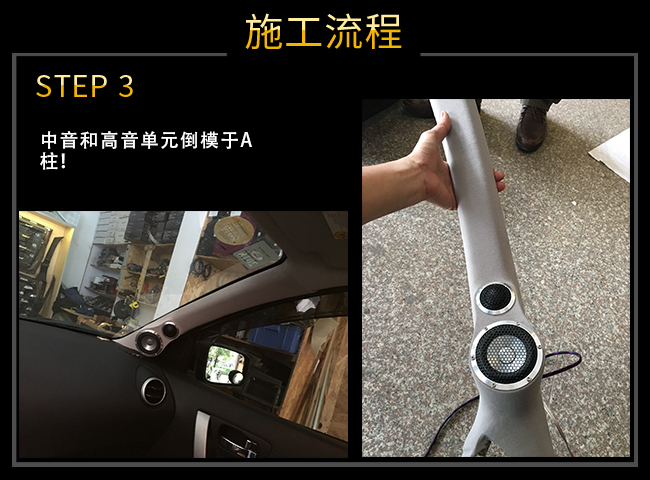 施工流程

STEP 3

中音和高音单元倒模于A柱!