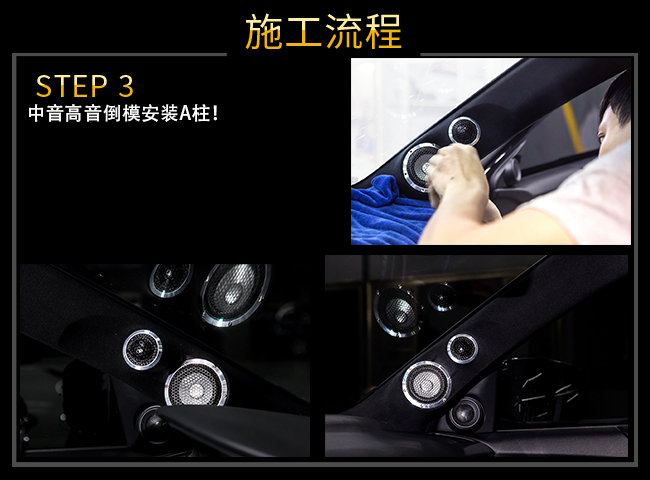 施工流程

STEP 3
中音高音倒模安装A柱！