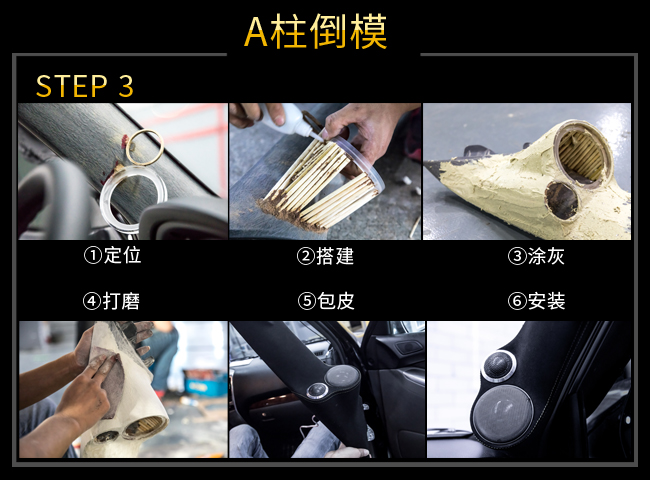 A柱倒模

STEP 3

①定位

②搭建

③涂灰

④打磨

⑤包皮

⑥安装