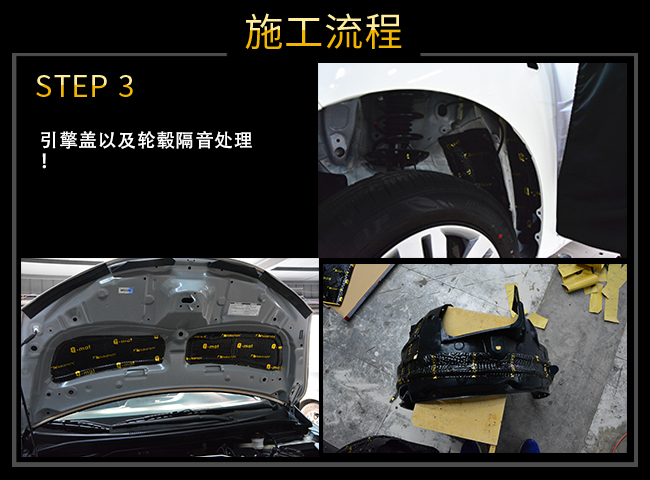 施工流程

STEP 3

引擎盖以及轮毂隔音处理！